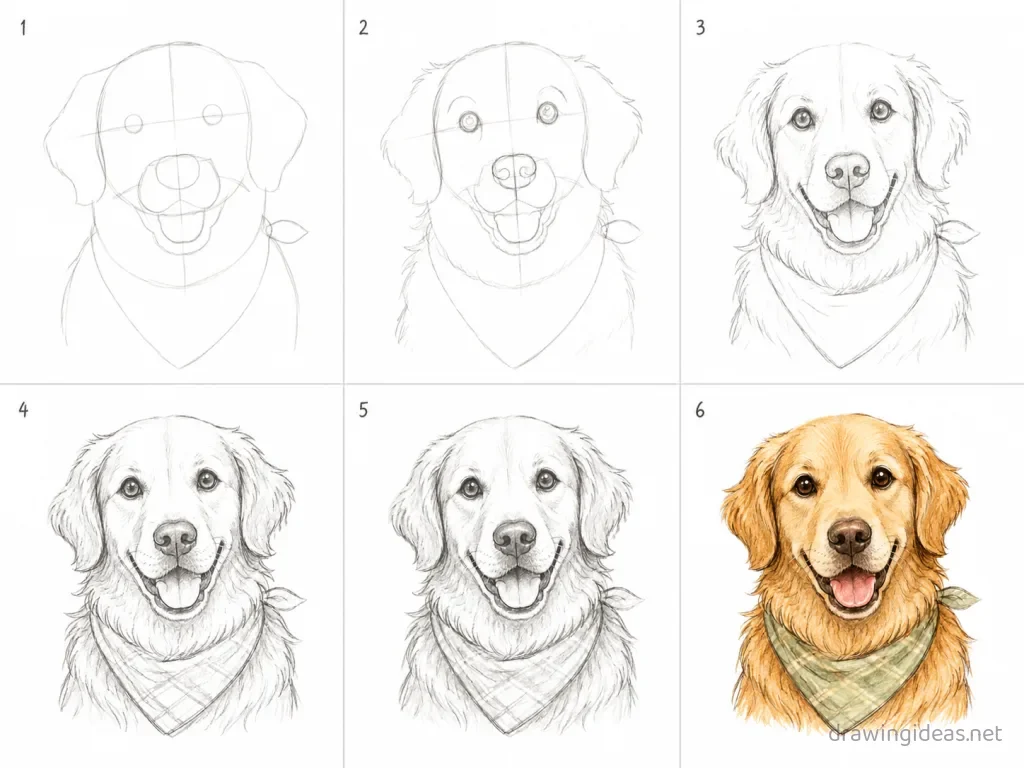 1

2

3

4

5

6

drawingideas.net