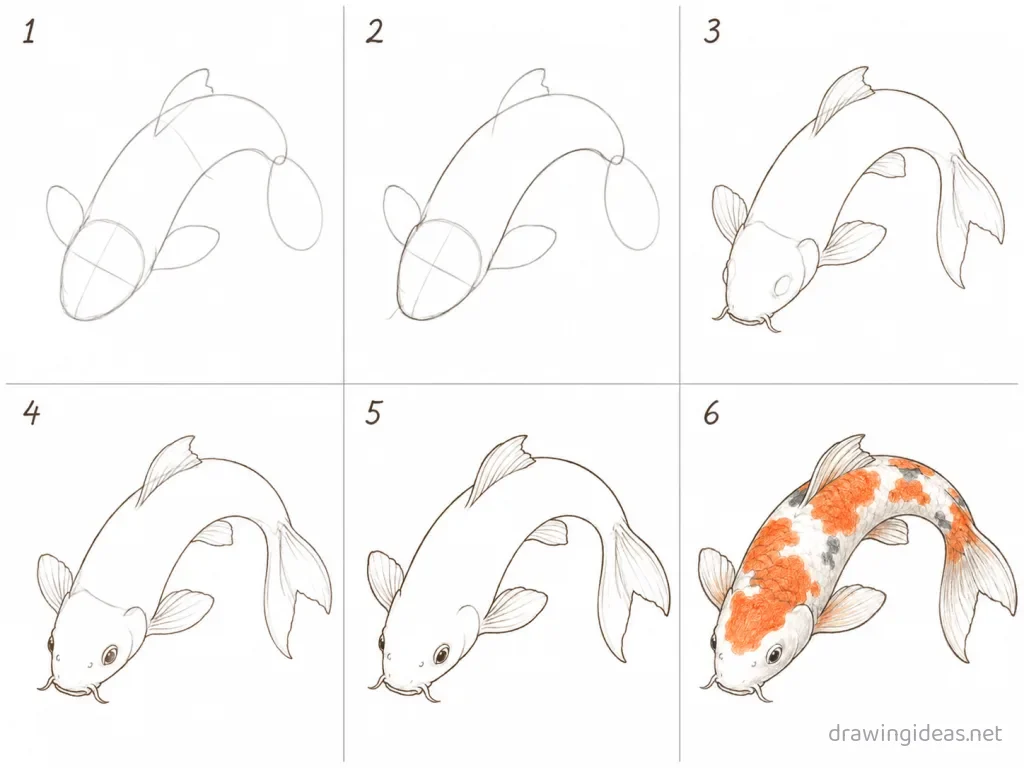 1
2
3
4
5
6
drawingideas.net