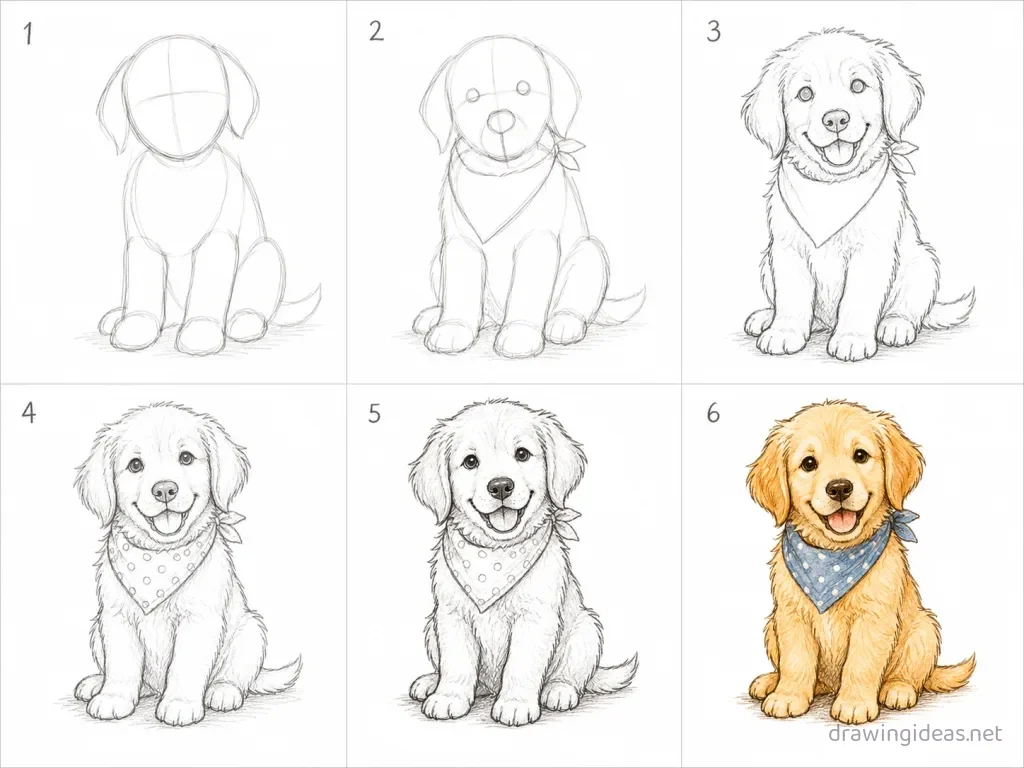 1

2

3

4

5

6

drawingideas.net