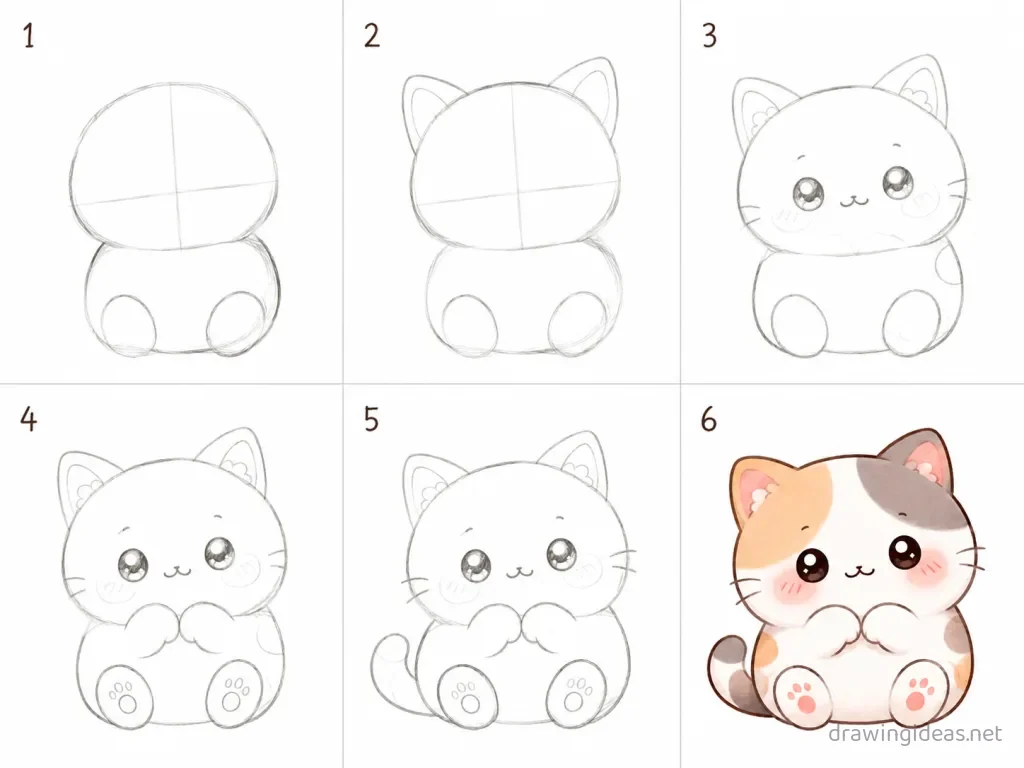 1

2

3

4

5

6

drawingideas.net