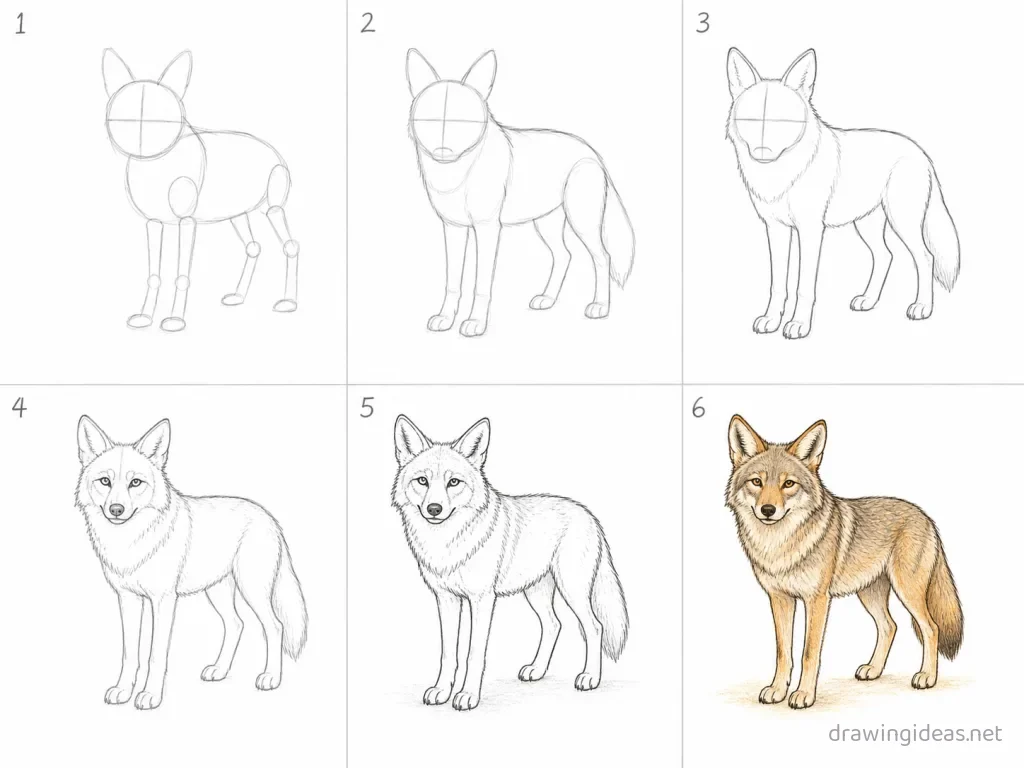 1
2
3
4
5
6
drawingideas.net