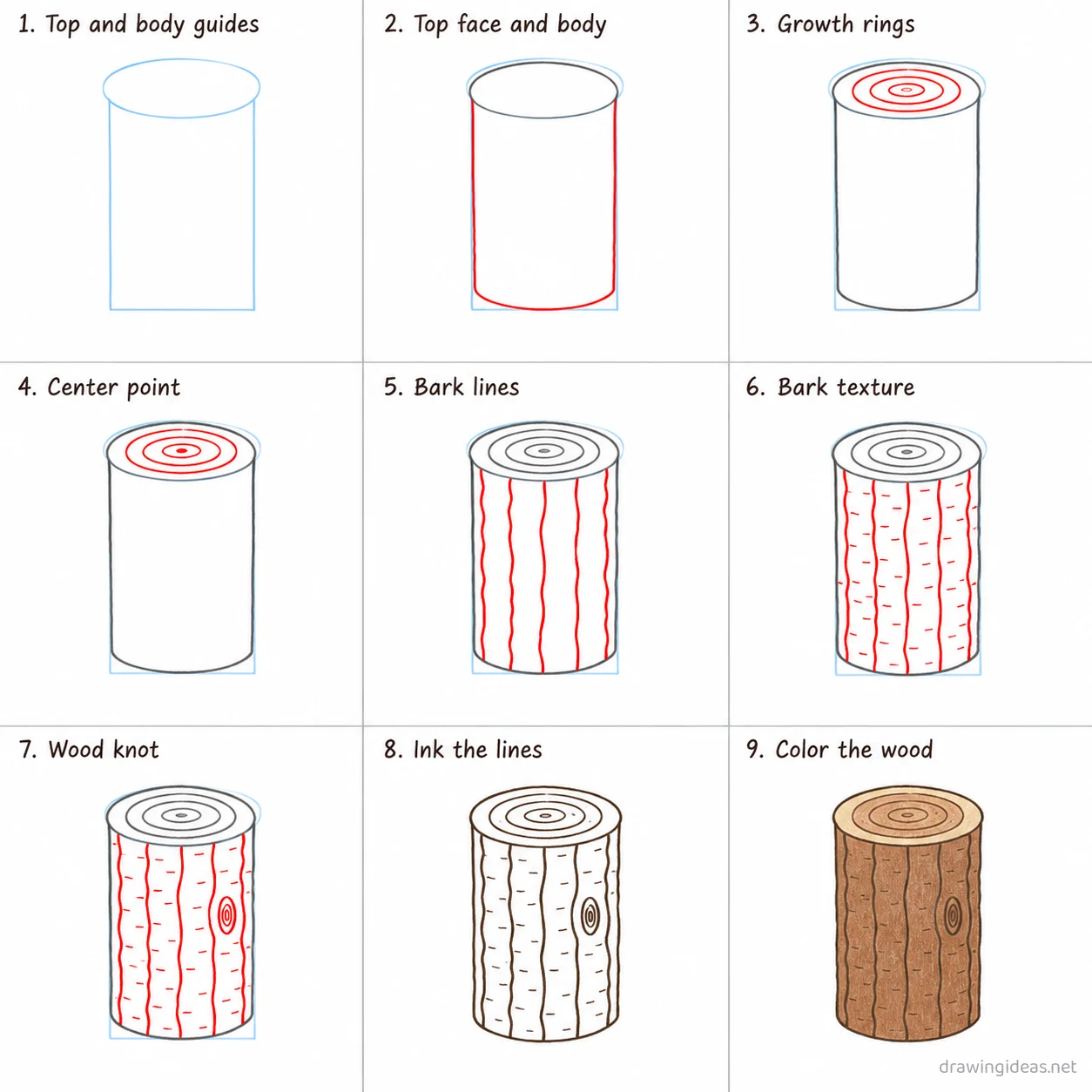 1. Top and body guides

2. Top face and body

3. Growth rings

4. Center point

5. Bark lines

6. Bark texture

7. Wood knot

8. Ink the lines

9. Color the wood

drawingideas.net