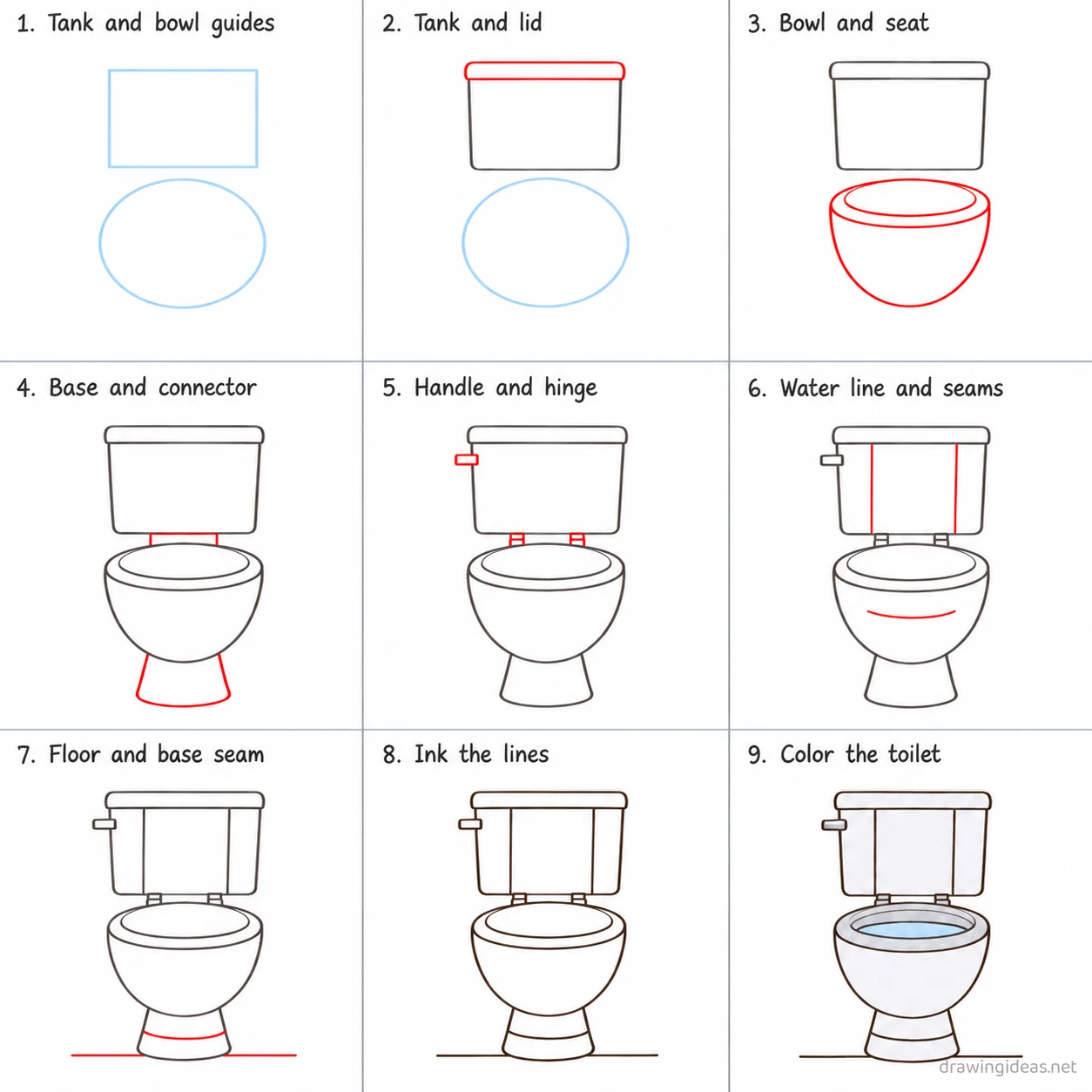 1. Tank and bowl guides

2. Tank and lid

3. Bowl and seat

4. Base and connector

5. Handle and hinge

6. Water line and seams

7. Floor and base seam

8. Ink the lines

9. Color the toilet

drawingideas.net