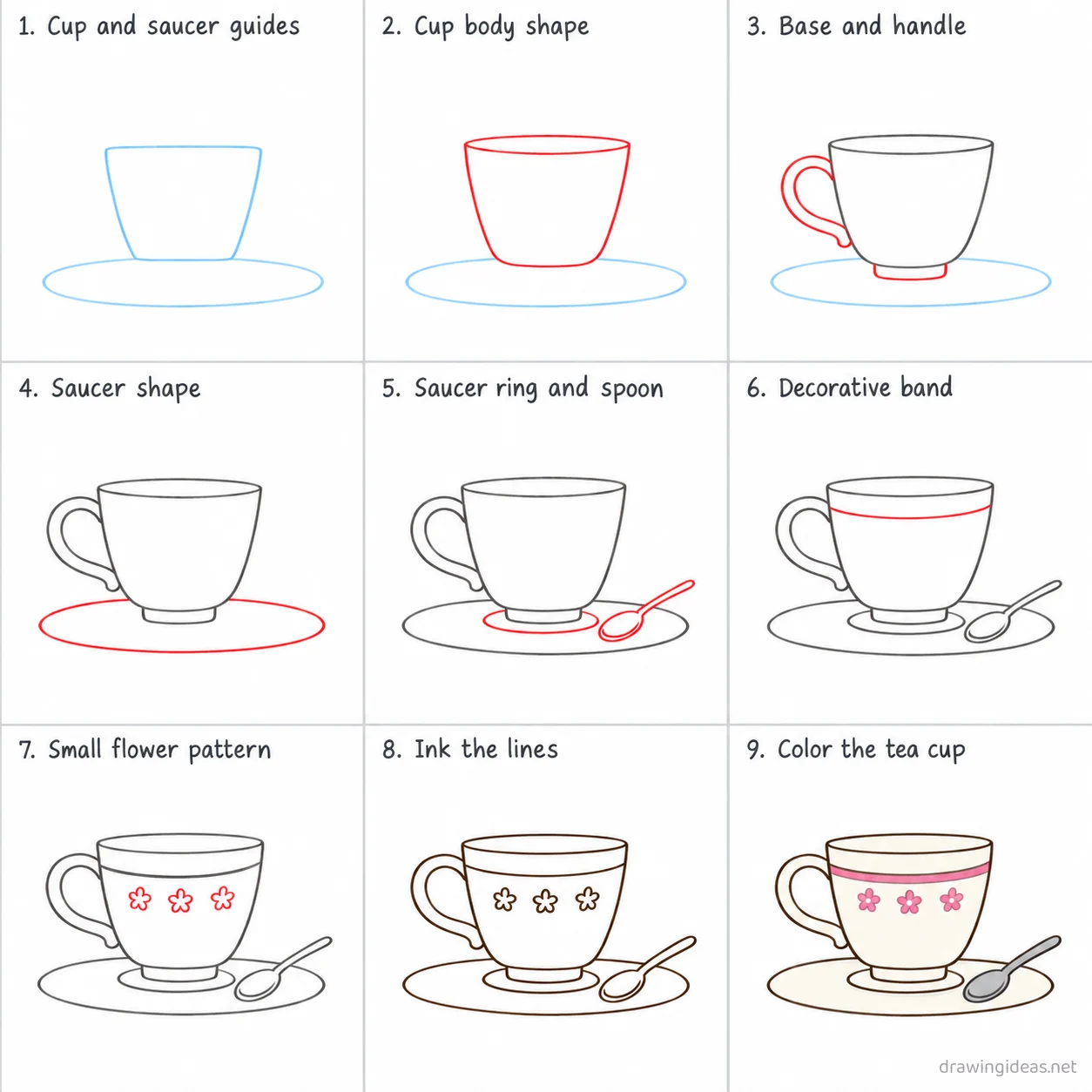 1. Cup and saucer guides

2. Cup body shape

3. Base and handle

4. Saucer shape

5. Saucer ring and spoon

6. Decorative band

7. Small flower pattern

8. Ink the lines

9. Color the tea cup

drawingideas.net