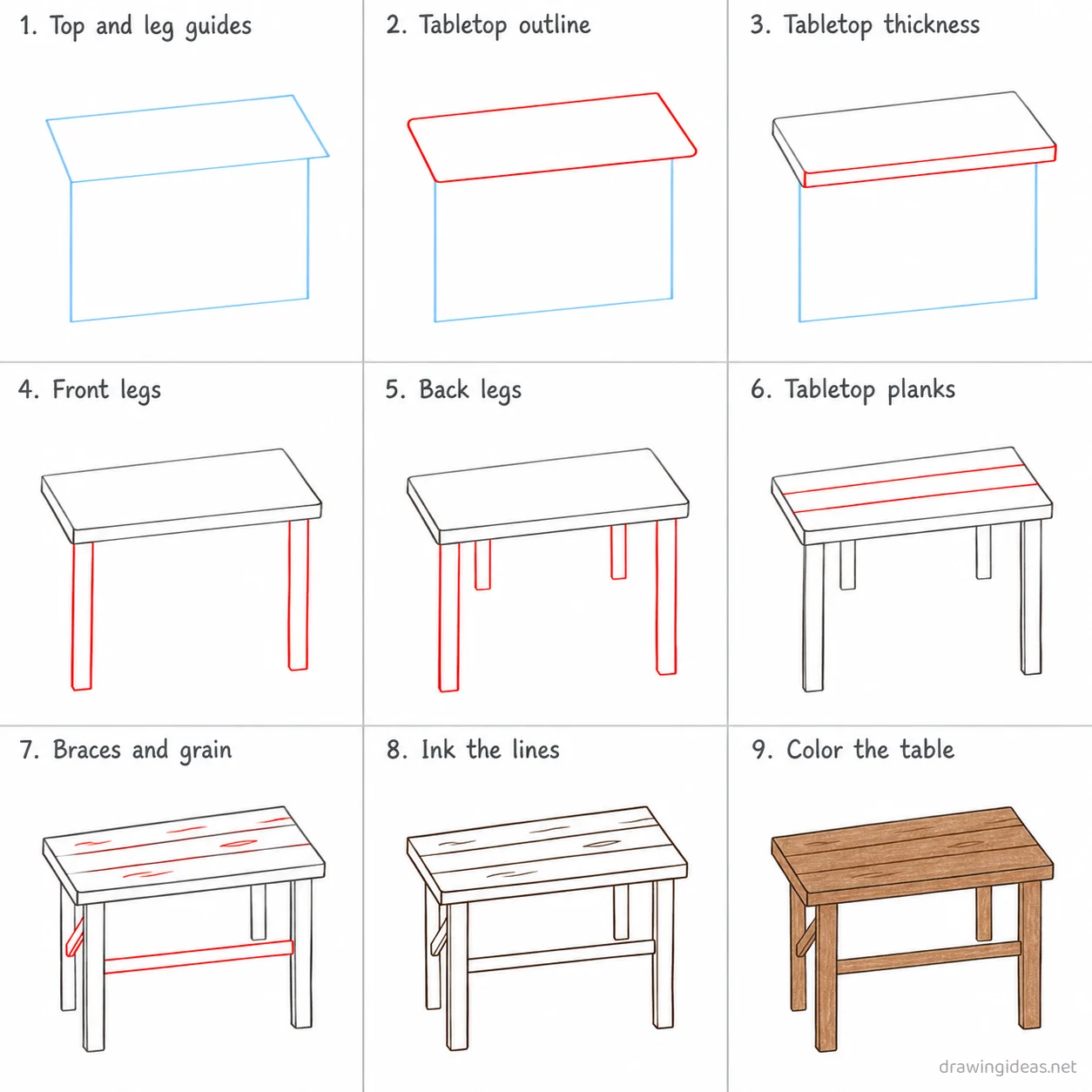 1. Top and leg guides

2. Tabletop outline

3. Tabletop thickness

4. Front legs

5. Back legs

6. Tabletop planks

7. Braces and grain

8. Ink the lines

9. Color the table

drawingideas.net