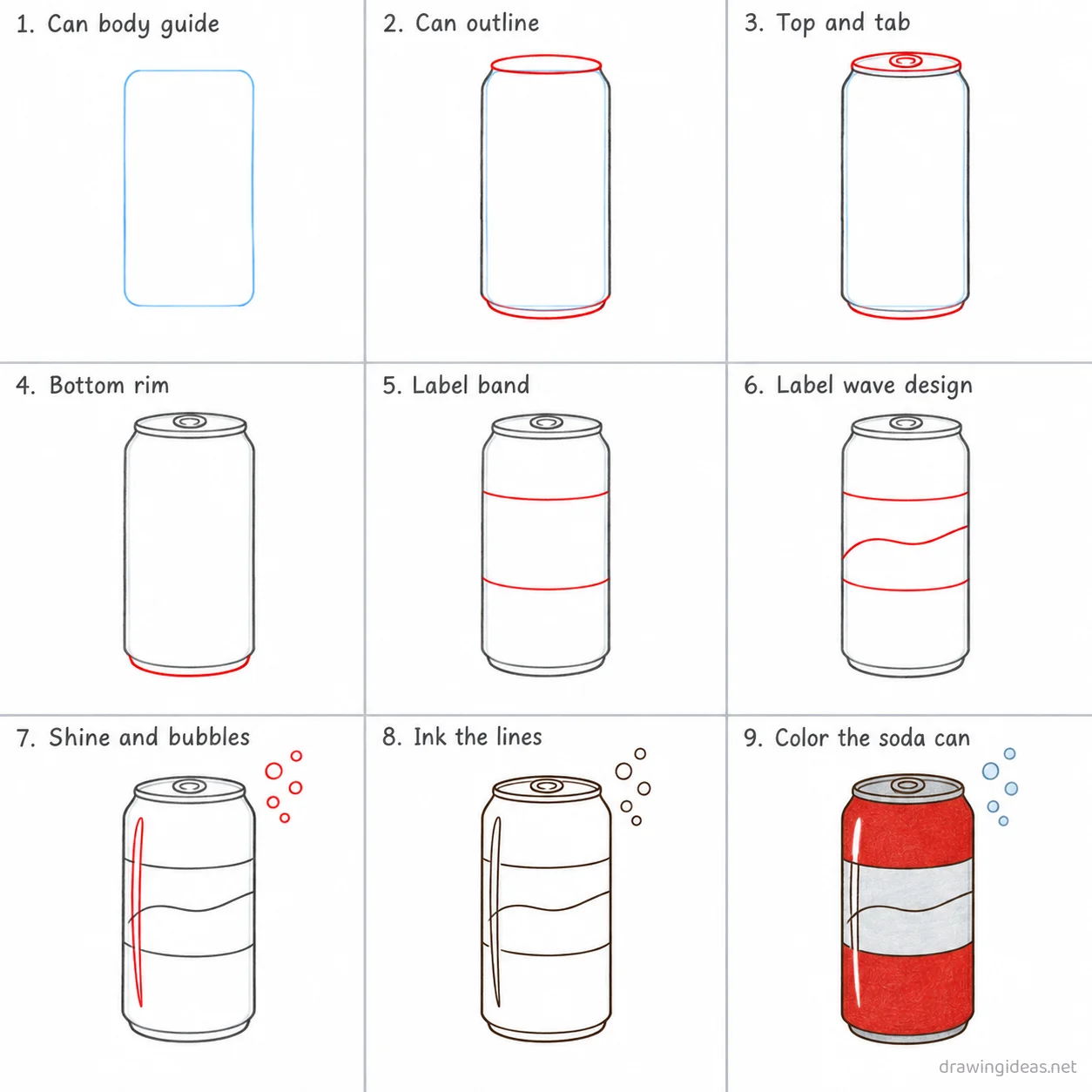 1. Can body guide

2. Can outline

3. Top and tab

4. Bottom rim

5. Label band

6. Label wave design

7. Shine and bubbles

8. Ink the lines

9. Color the soda can

drawingideas.net