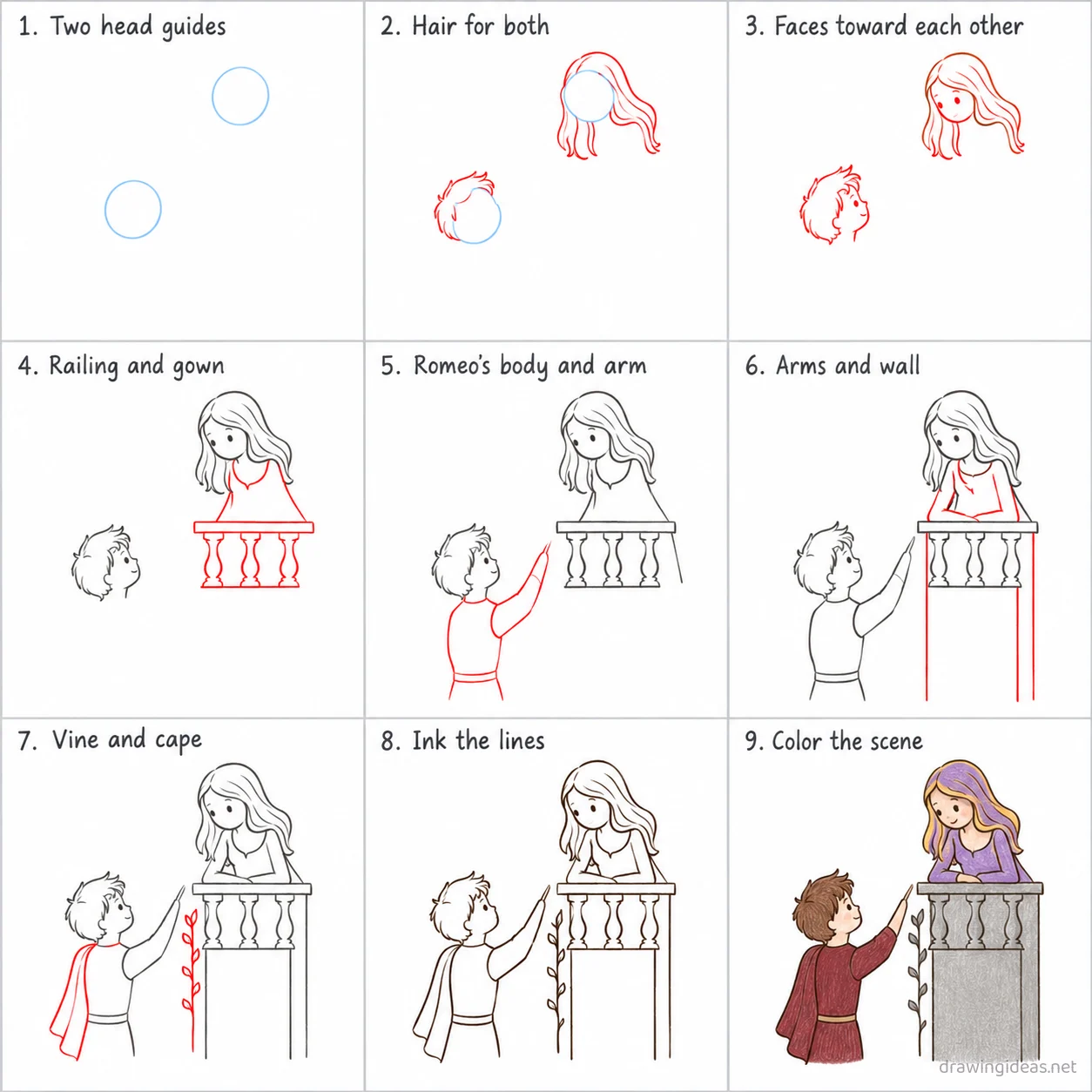 1. Two head guides

2. Hair for both

3. Faces toward each other

4. Railing and gown

5. Romeo's body and arm

6. Arms and wall

7. Vine and cape

8. Ink the lines

9. Color the scene

drawingideas.net