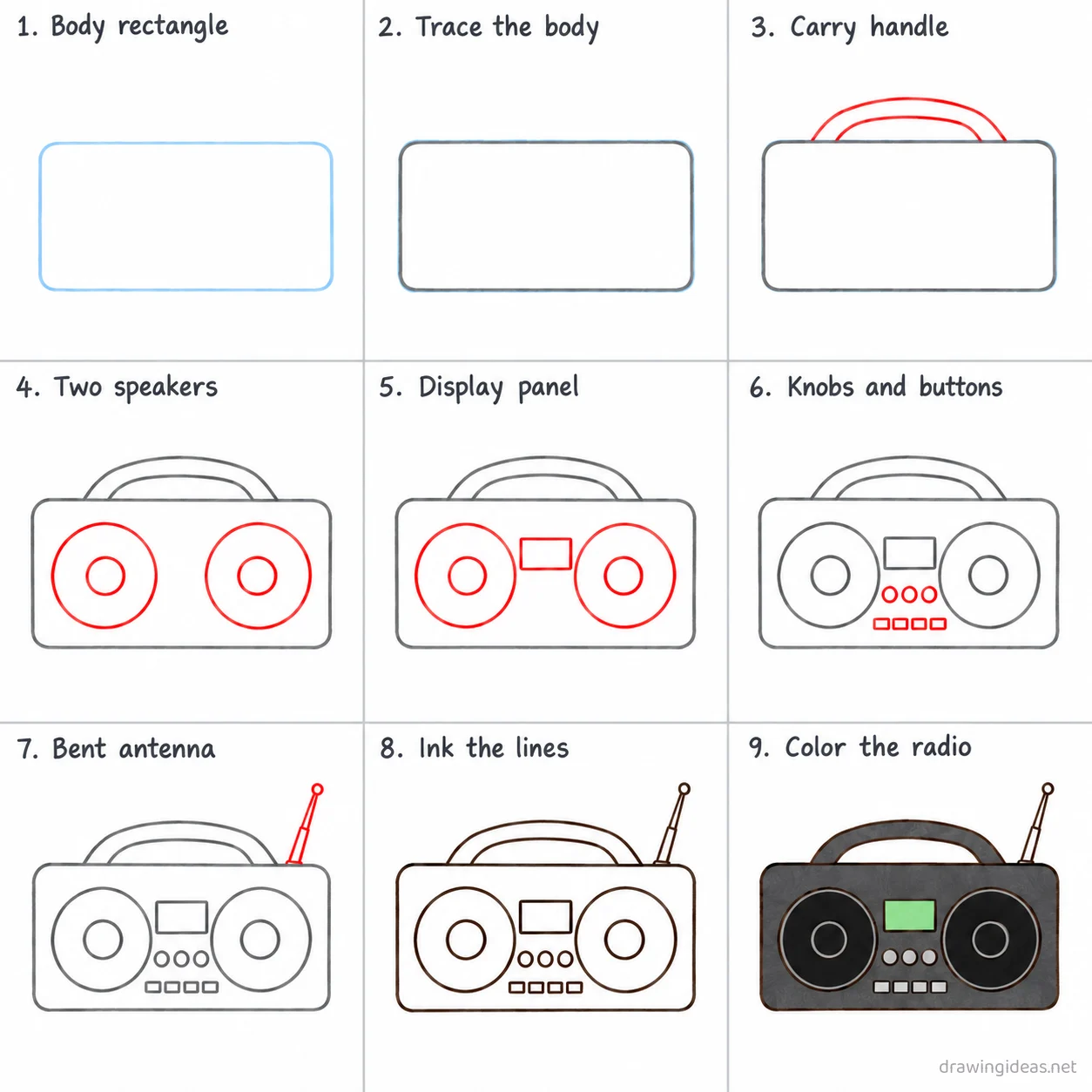 1. Body rectangle

2. Trace the body

3. Carry handle

4. Two speakers

5. Display panel

6. Knobs and buttons

7. Bent antenna

8. Ink the lines

9. Color the radio

drawingideas.net