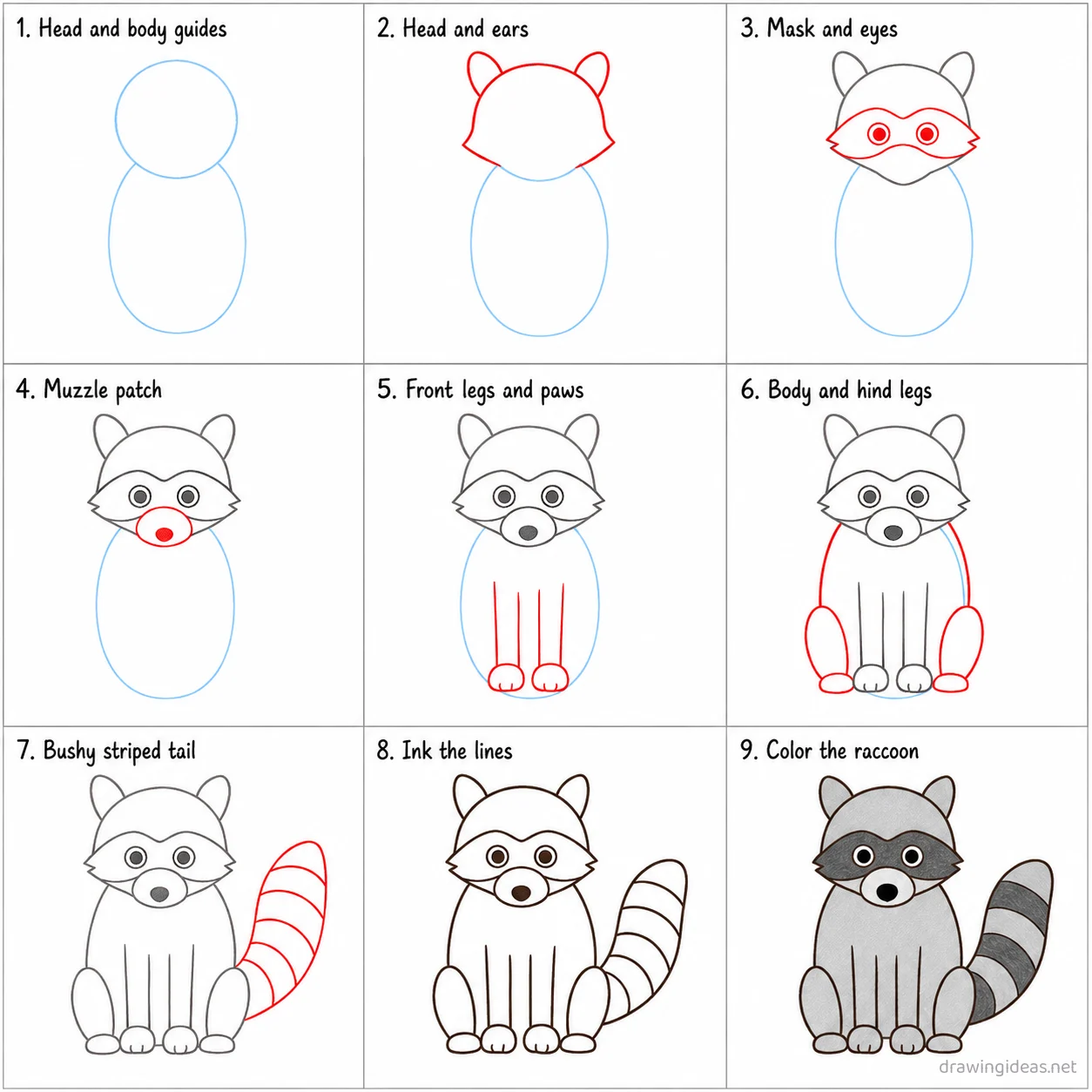 1. Head and body guides

2. Head and ears

3. Mask and eyes

4. Muzzle patch

5. Front legs and paws

6. Body and hind legs

7. Bushy striped tail

8. Ink the lines

9. Color the raccoon

drawingideas.net