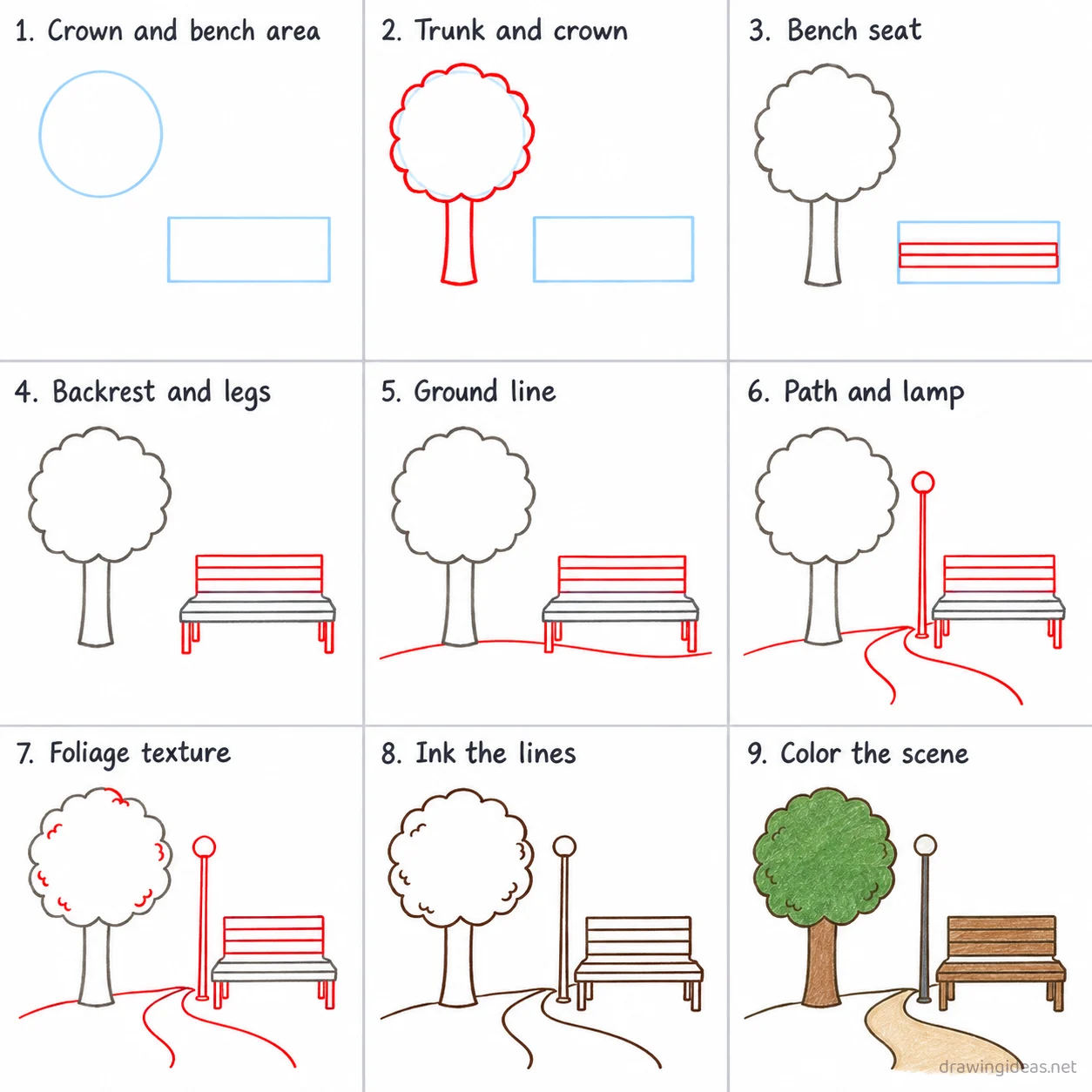 1. Crown and bench area

2. Trunk and crown

3. Bench seat

4. Backrest and legs

5. Ground line

6. Path and lamp

7. Foliage texture

8. Ink the lines

9. Color the scene

drawingideas.net