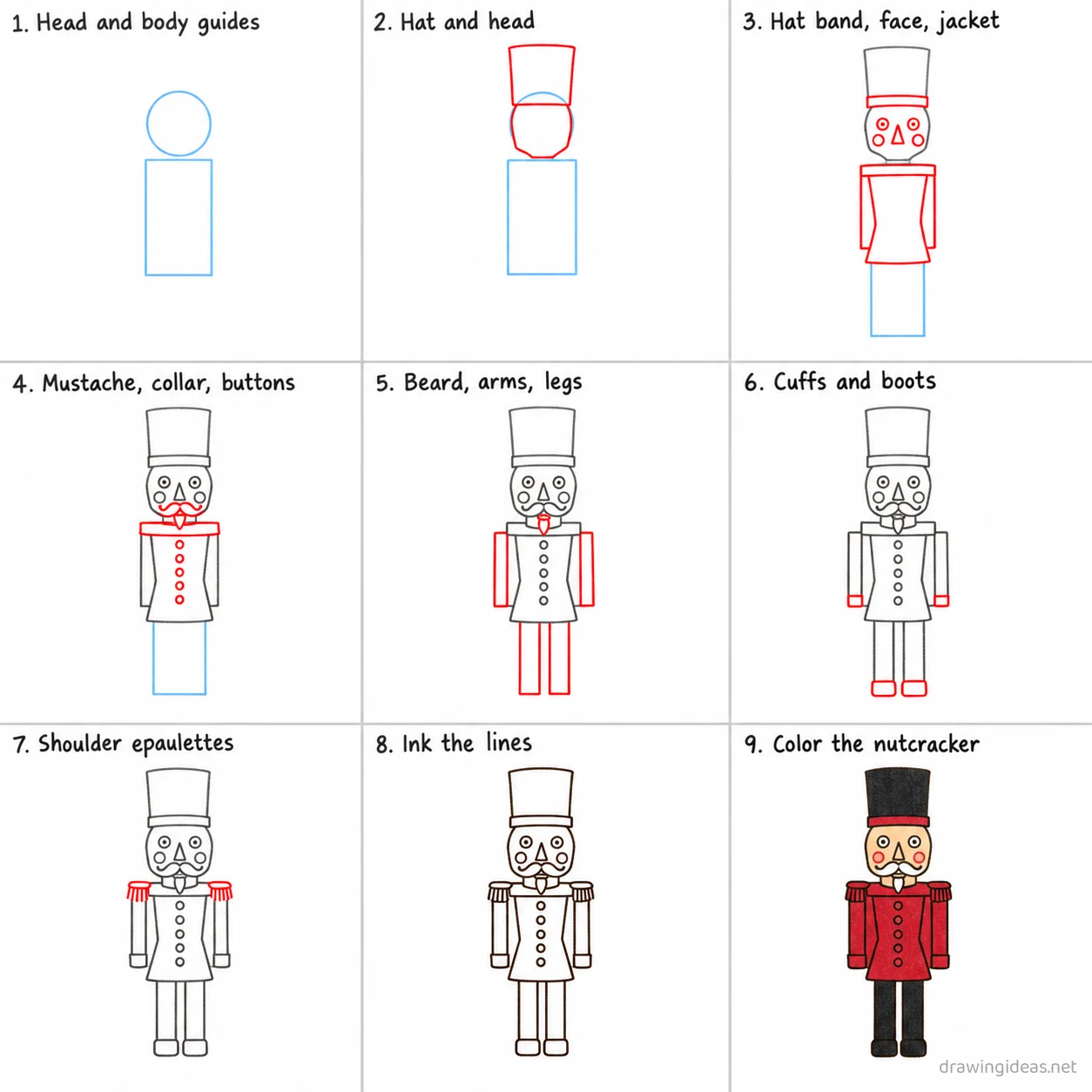 1. Head and body guides

2. Hat and head

3. Hat band, face, jacket

4. Mustache, collar, buttons

5. Beard, arms, legs

6. Cuffs and boots

7. Shoulder epaulettes

8. Ink the lines

9. Color the nutcracker

drawingideas.net