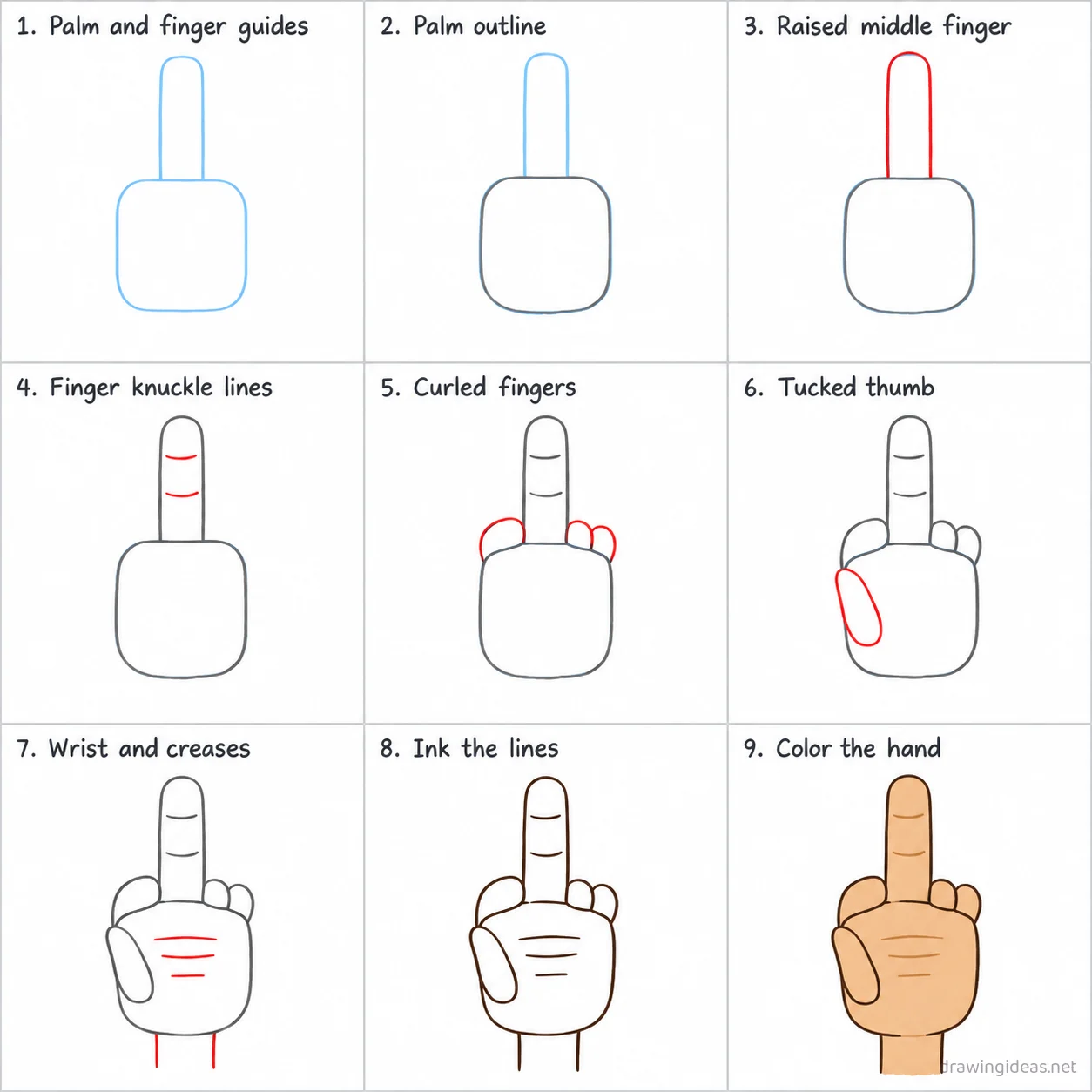 1. Palm and finger guides

2. Palm outline

3. Raised middle finger

4. Finger knuckle lines

5. Curled fingers

6. Tucked thumb

7. Wrist and creases

8. Ink the lines

9. Color the hand

drawingideas.net