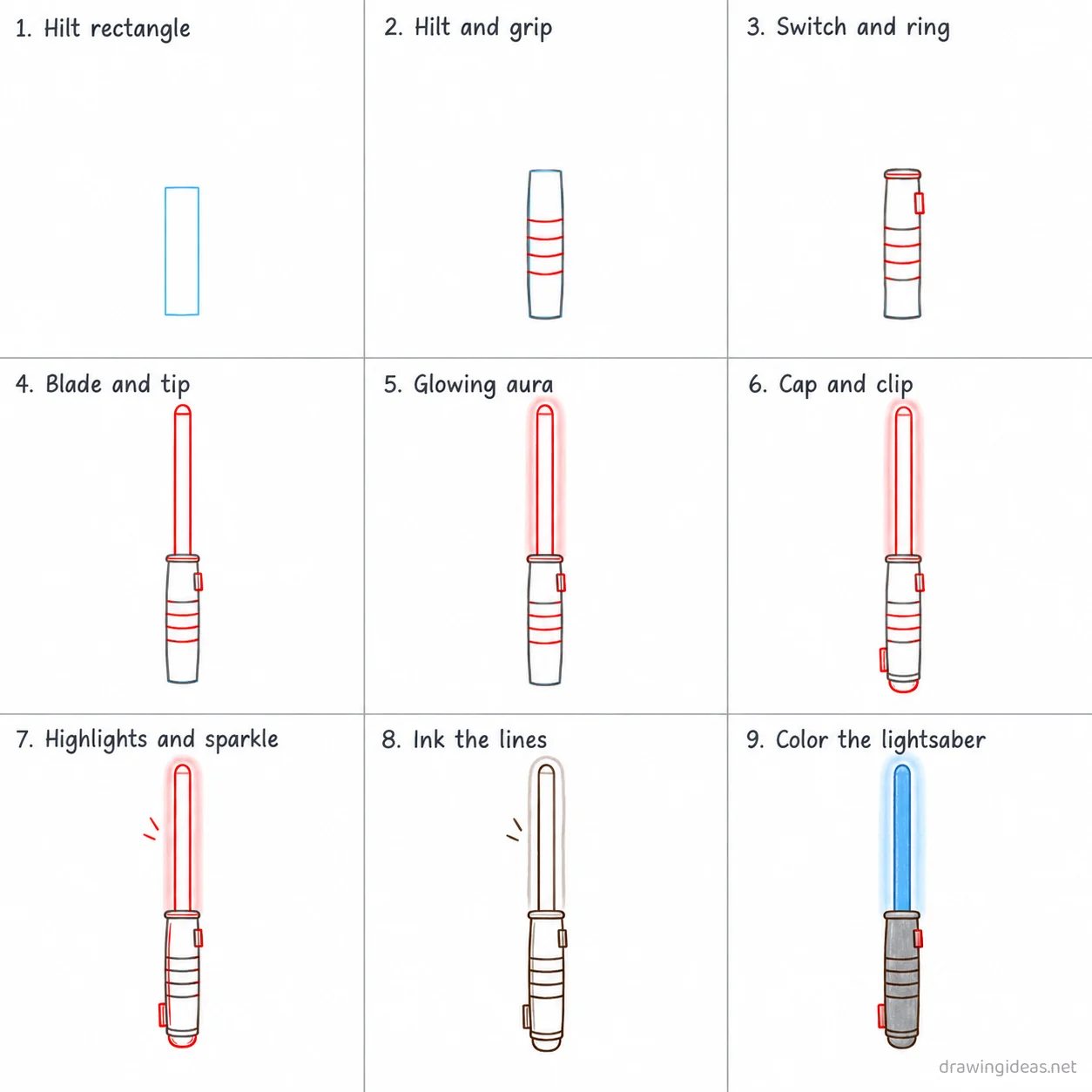 1. Hilt rectangle

2. Hilt and grip

3. Switch and ring

4. Blade and tip

5. Glowing aura

6. Cap and clip

7. Highlights and sparkle

8. Ink the lines

9. Color the lightsaber

drawingideas.net