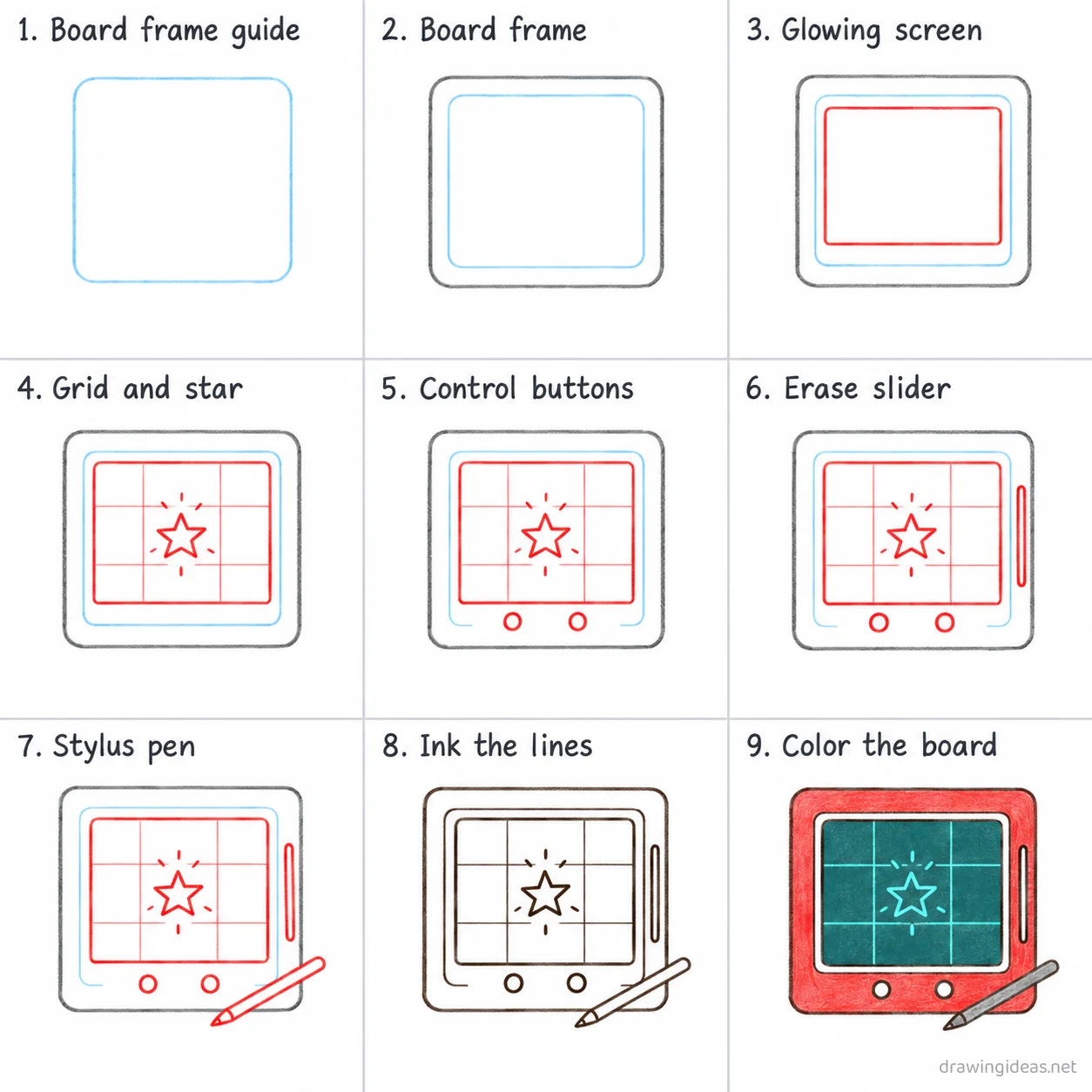 1. Board frame guide

2. Board frame

3. Glowing screen

4. Grid and star

5. Control buttons

6. Erase slider

7. Stylus pen

8. Ink the lines

9. Color the board

drawingideas.net