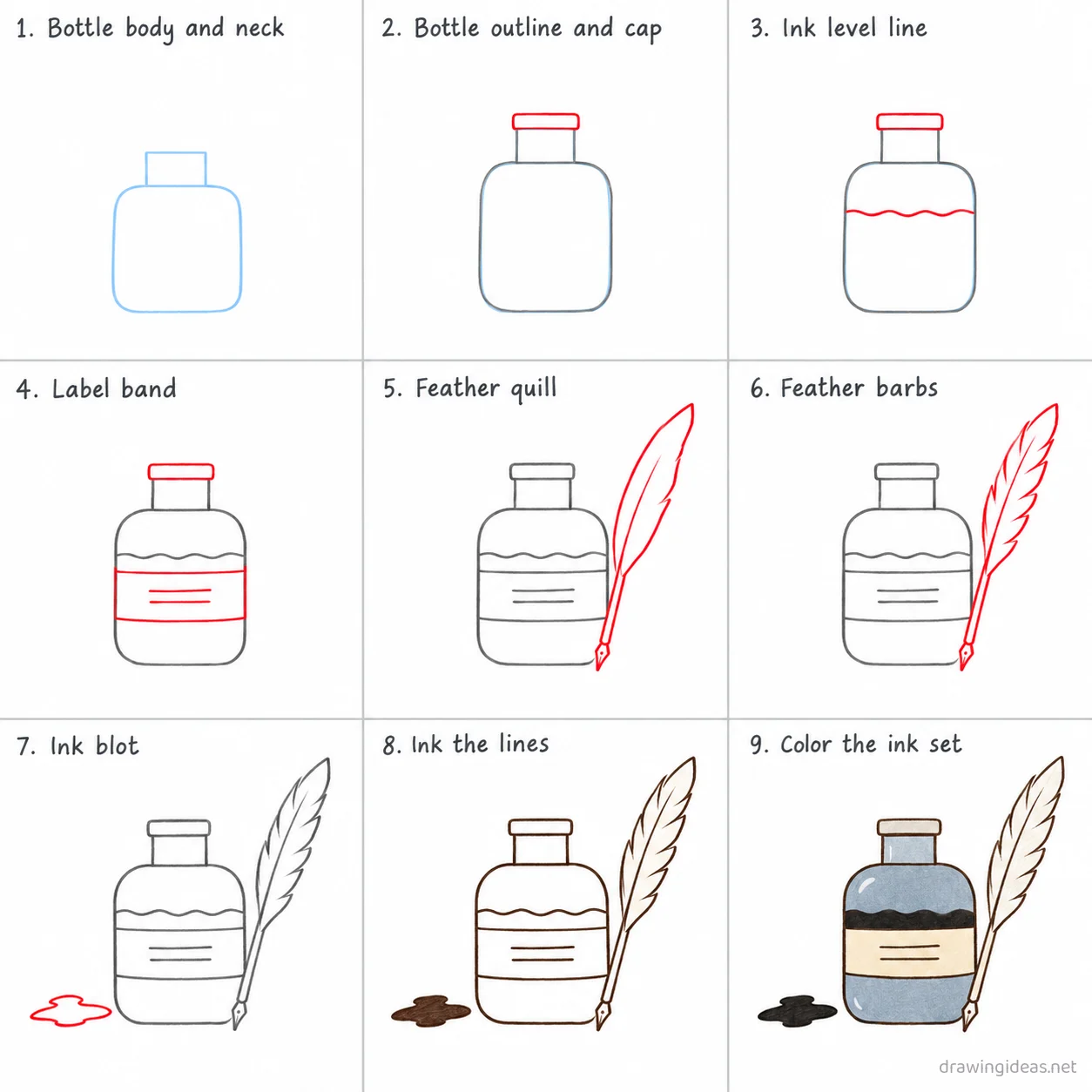 1. Bottle body and neck

2. Bottle outline and cap

3. Ink level line

4. Label band

5. Feather quill

6. Feather barbs

7. Ink blot

8. Ink the lines

9. Color the ink set

drawingideas.net