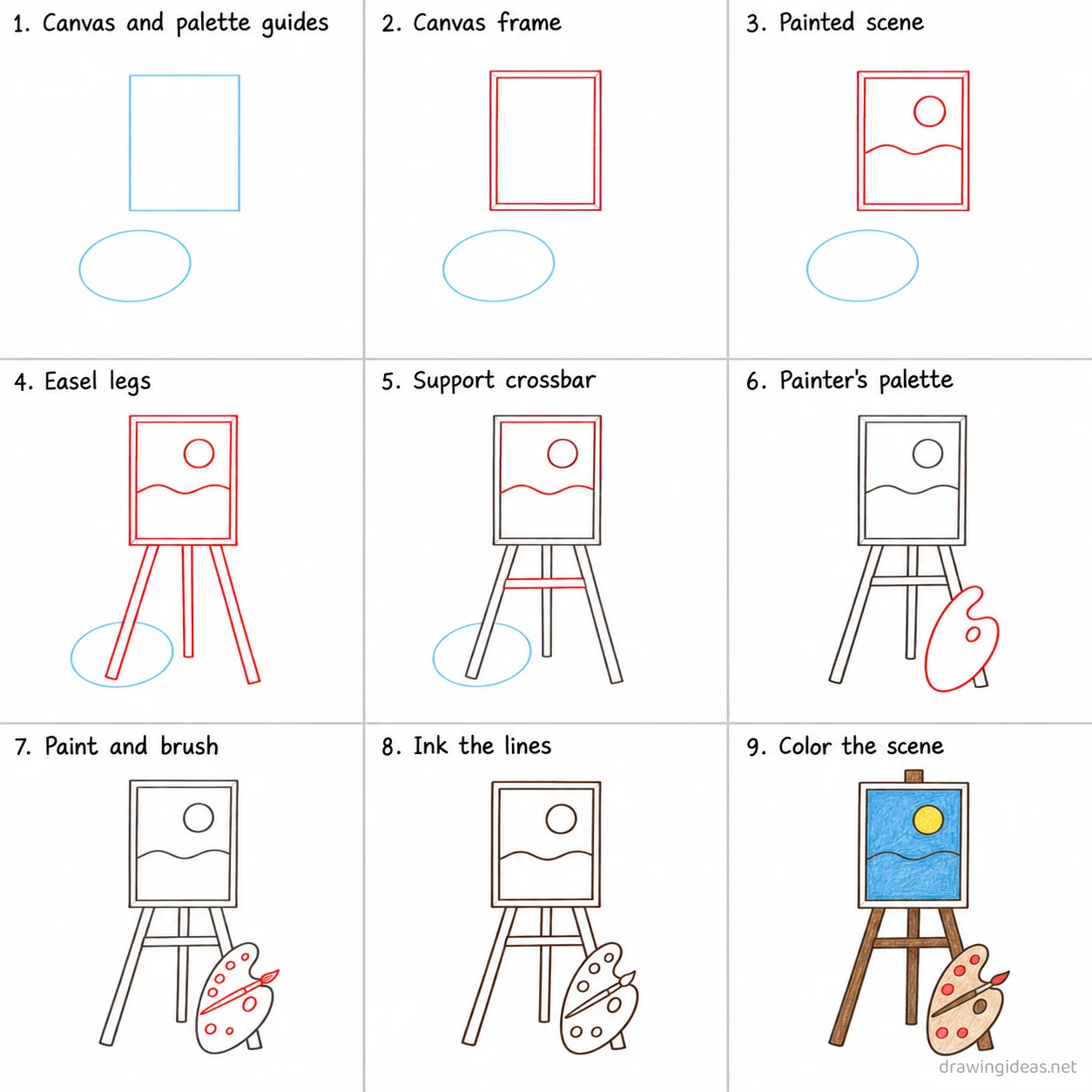 1. Canvas and palette guides

2. Canvas frame

3. Painted scene

4. Easel legs

5. Support crossbar

6. Painter's palette

7. Paint and brush

8. Ink the lines

9. Color the scene

drawingideas.net