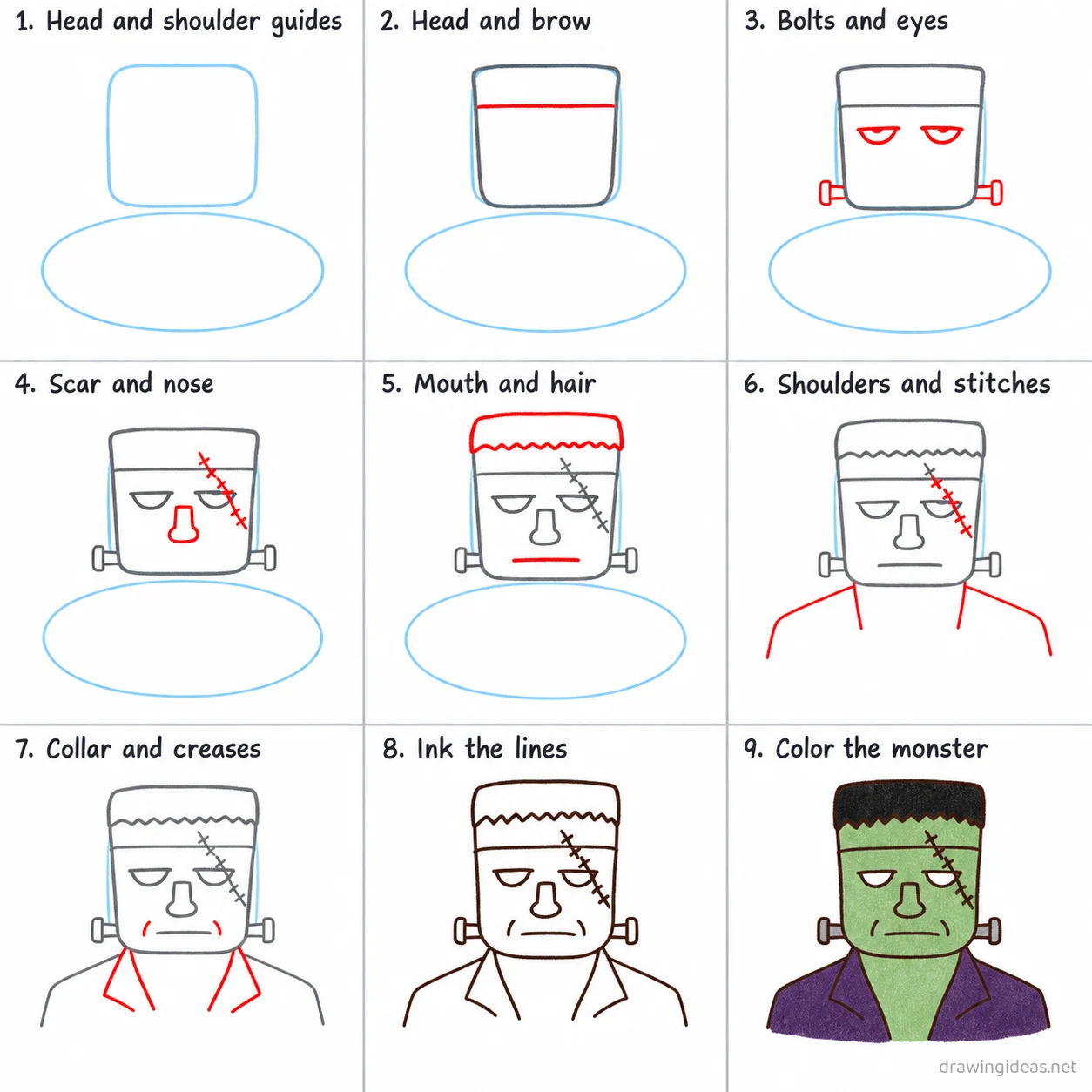 1. Head and shoulder guides

2. Head and brow

3. Bolts and eyes

4. Scar and nose

5. Mouth and hair

6. Shoulders and stitches

7. Collar and creases

8. Ink the lines

9. Color the monster

drawingideas.net