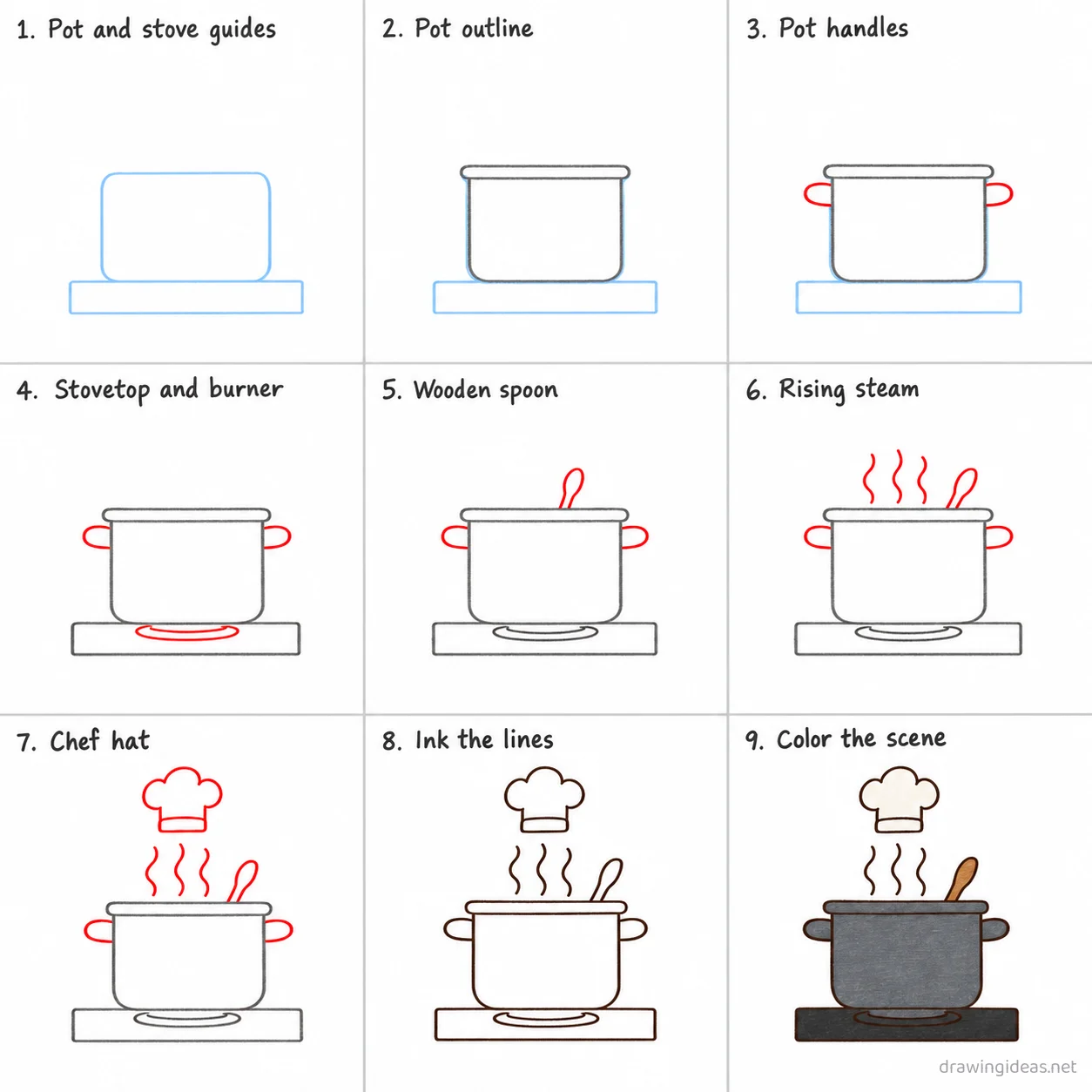 1. Pot and stove guides

2. Pot outline

3. Pot handles

4. Stovetop and burner

5. Wooden spoon

6. Rising steam

7. Chef hat

8. Ink the lines

9. Color the scene

drawingideas.net