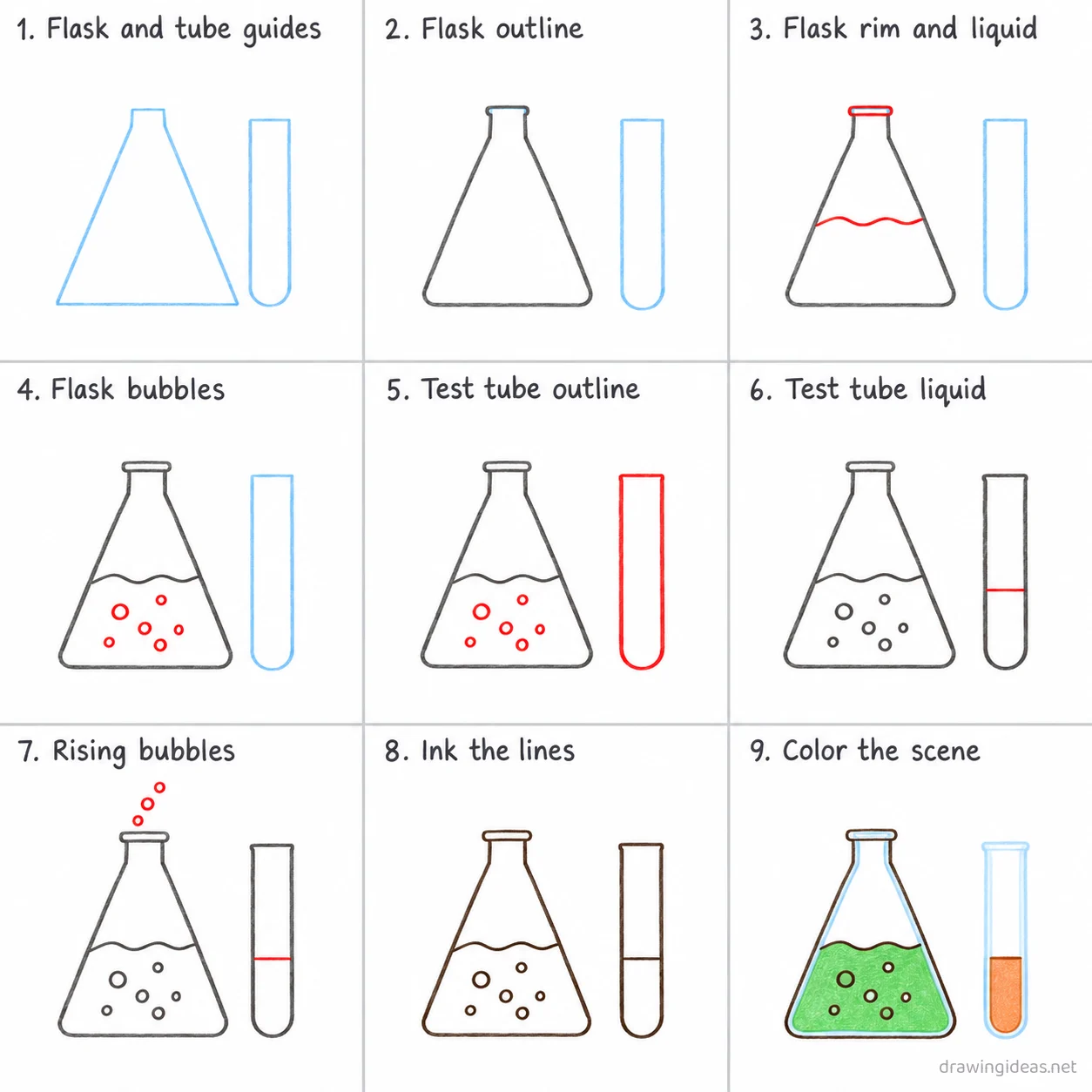 1. Flask and tube guides

2. Flask outline

3. Flask rim and liquid

4. Flask bubbles

5. Test tube outline

6. Test tube liquid

7. Rising bubbles

8. Ink the lines

9. Color the scene

drawingideas.net