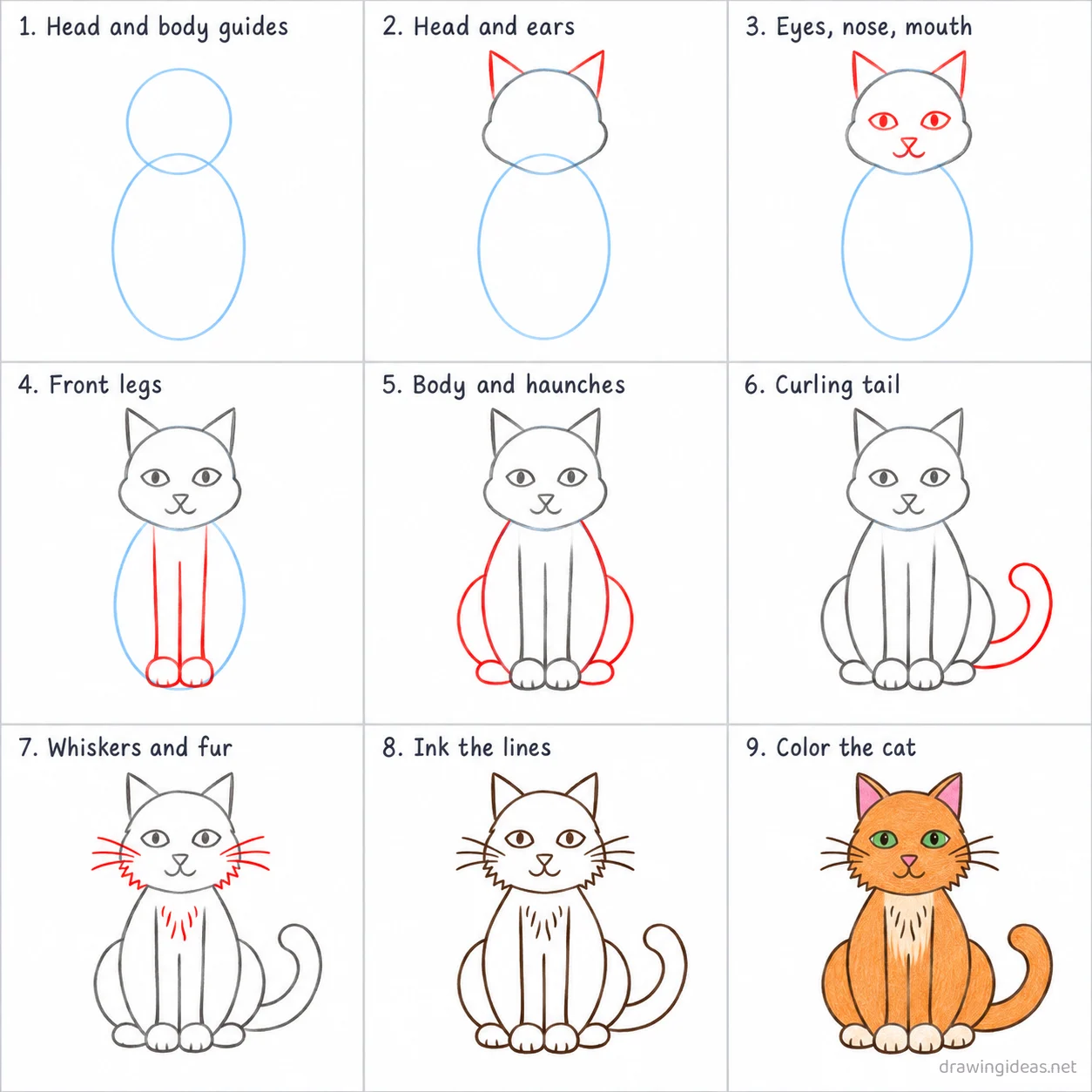 1. Head and body guides

2. Head and ears

3. Eyes, nose, mouth

4. Front legs

5. Body and haunches

6. Curling tail

7. Whiskers and fur

8. Ink the lines

9. Color the cat

drawingideas.net