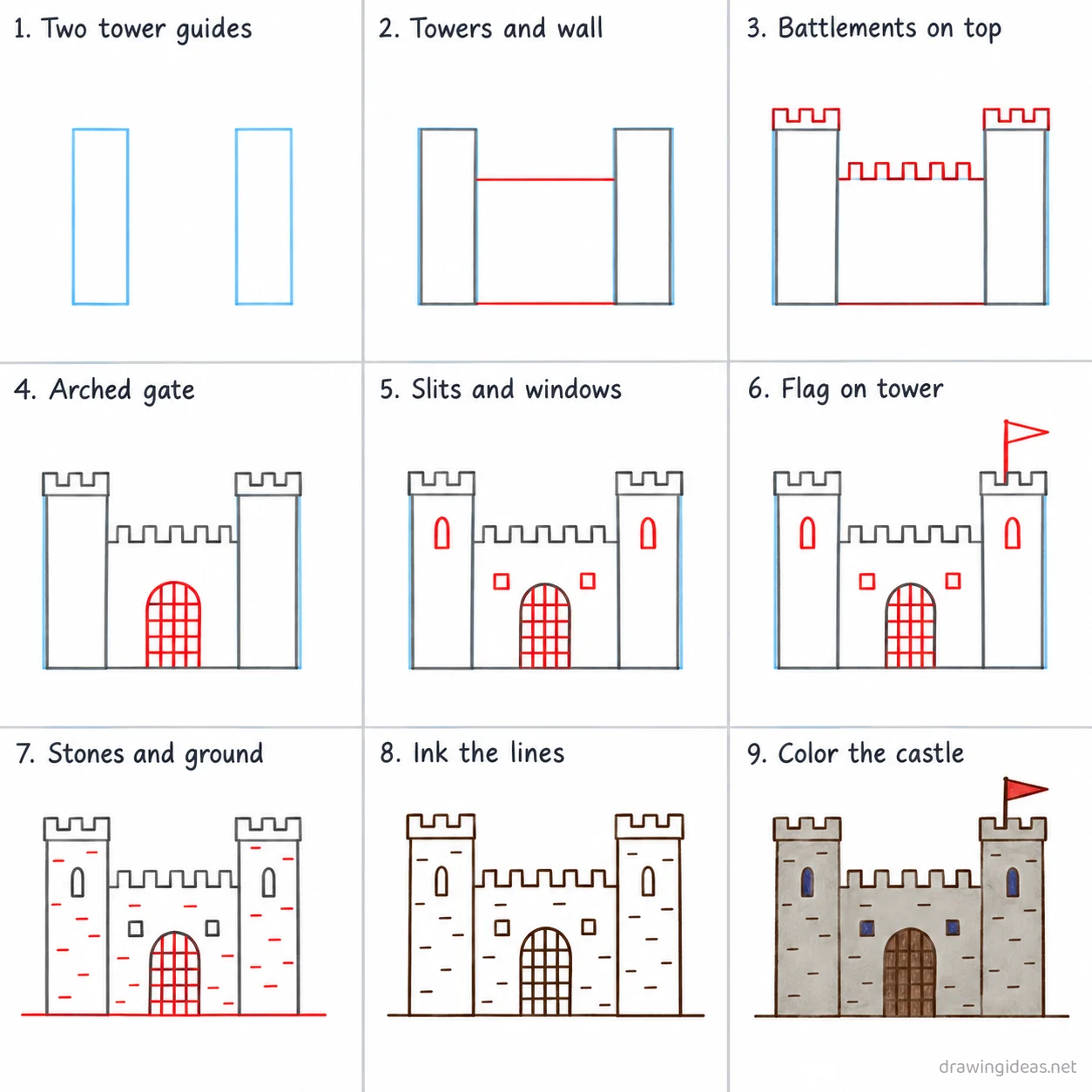 1. Two tower guides

2. Towers and wall

3. Battlements on top

4. Arched gate

5. Slits and windows

6. Flag on tower

7. Stones and ground

8. Ink the lines

9. Color the castle

drawingideas.net