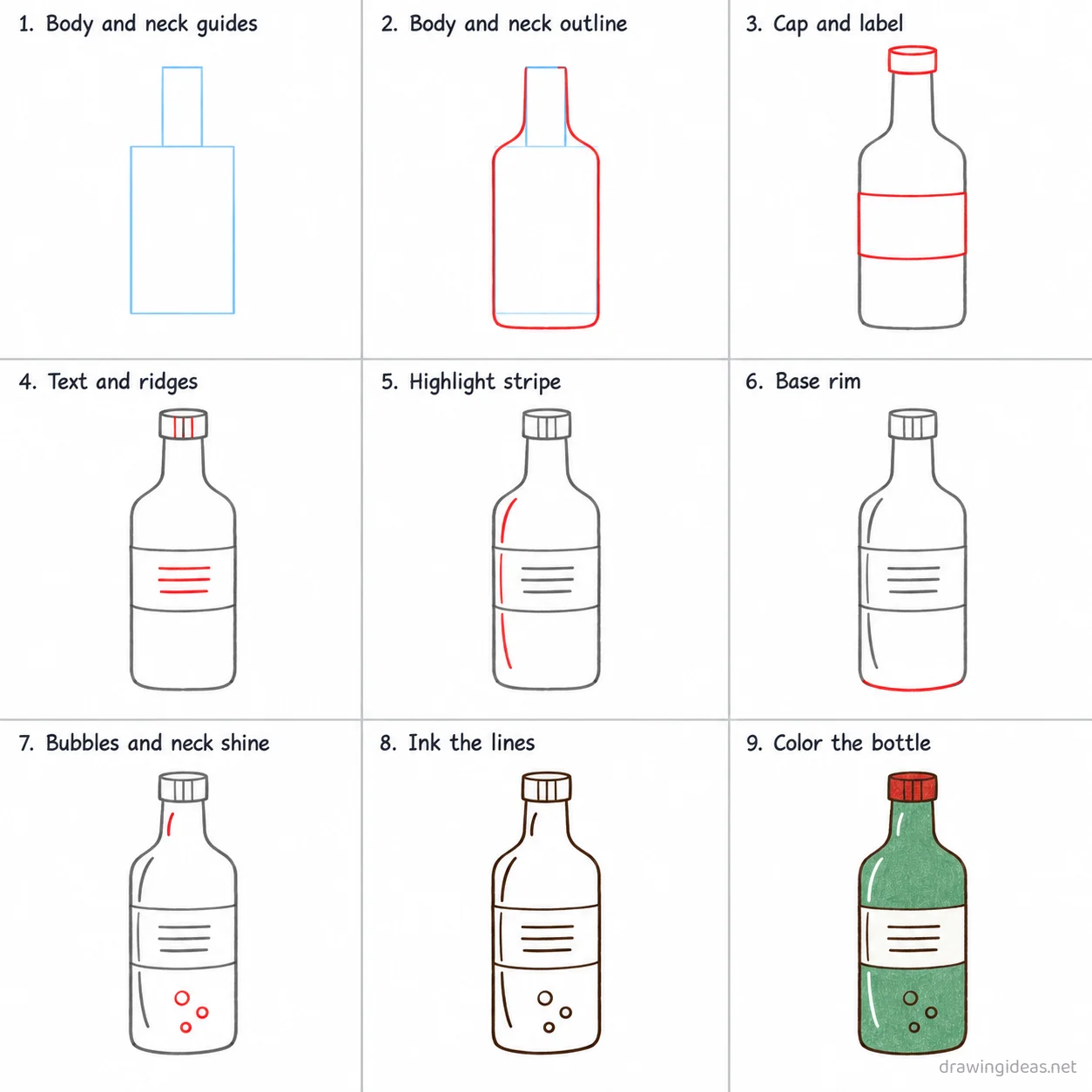 1. Body and neck guides

2. Body and neck outline

3. Cap and label

4. Text and ridges

5. Highlight stripe

6. Base rim

7. Bubbles and neck shine

8. Ink the lines

9. Color the bottle

drawingideas.net