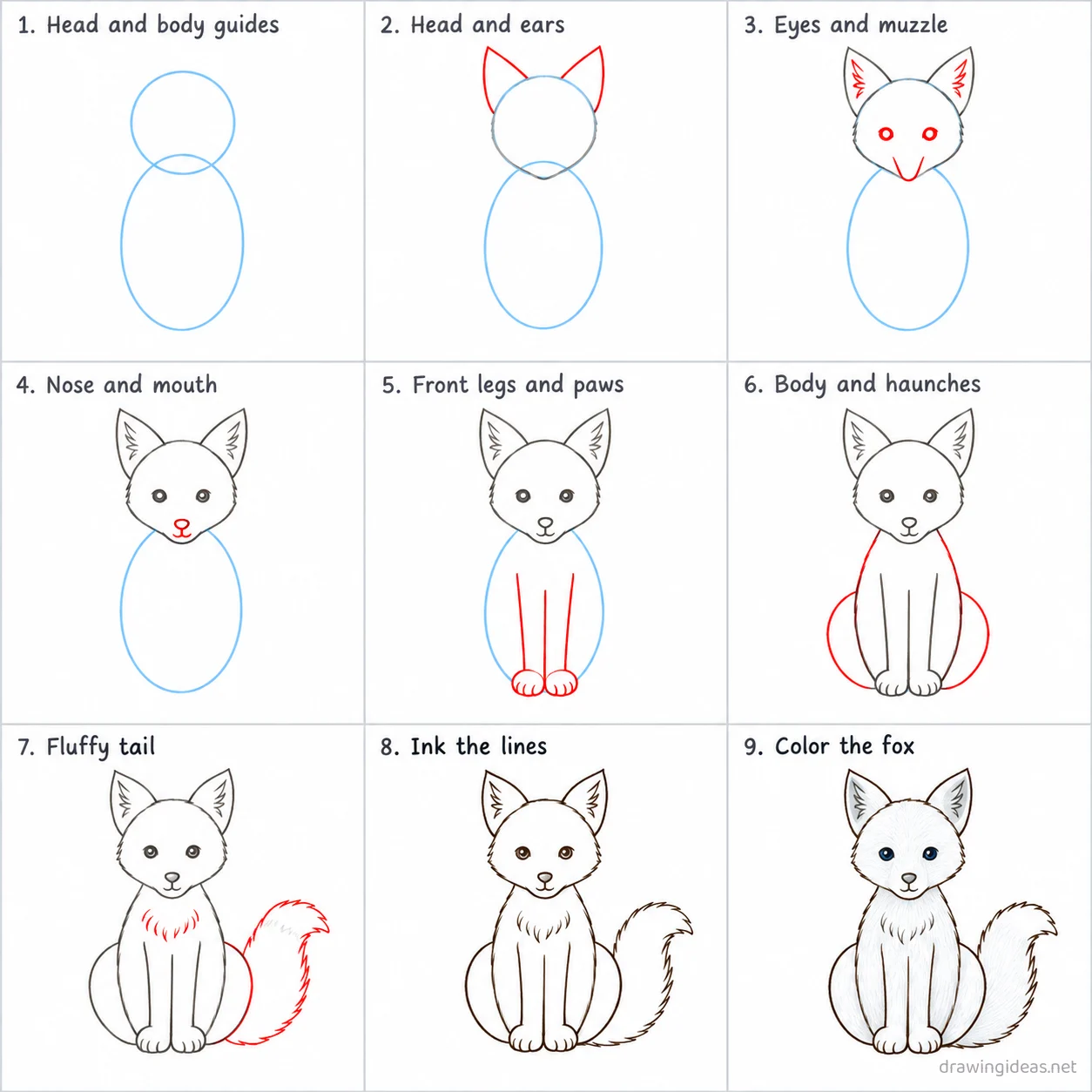 1. Head and body guides

2. Head and ears

3. Eyes and muzzle

4. Nose and mouth

5. Front legs and paws

6. Body and haunches

7. Fluffy tail

8. Ink the lines

9. Color the fox

drawingideas.net