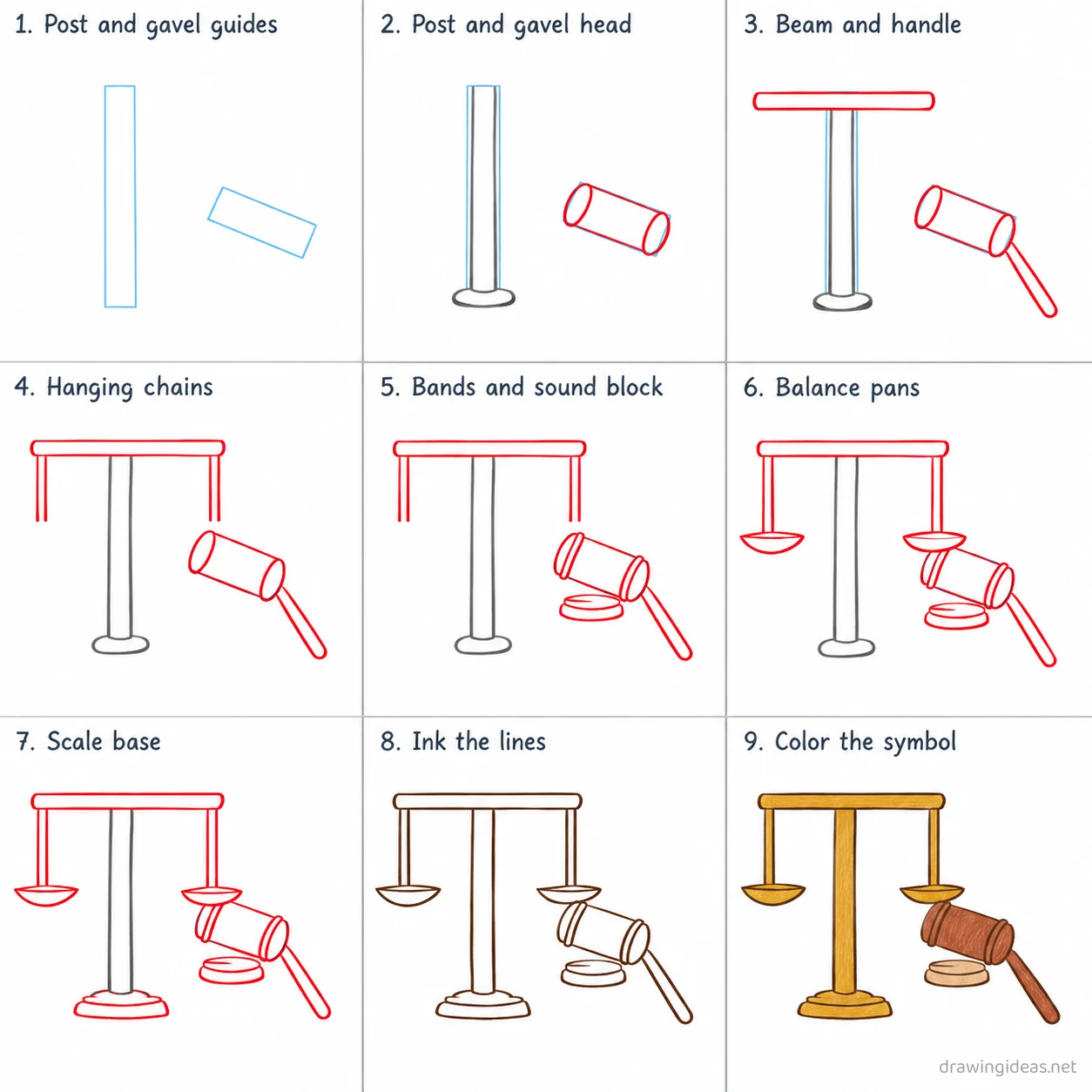 1. Post and gavel guides

2. Post and gavel head

3. Beam and handle

4. Hanging chains

5. Bands and sound block

6. Balance pans

7. Scale base

8. Ink the lines

9. Color the symbol

drawingideas.net